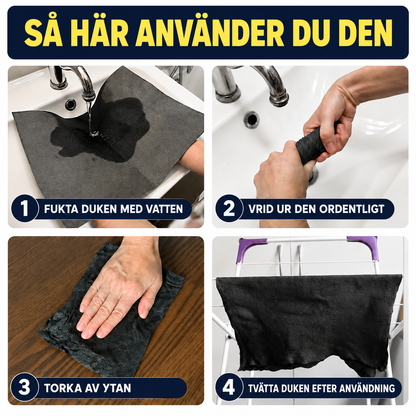 SÅ HÄR ANVÄNDER DU DEN

1 FUKTA DUKEN MED VATTEN

2 VRID UR DEN ORDENTLIGT

3 TORKA AV YTAN

4 TVÄTTA DUKEN EFTER ANVÄNDNING